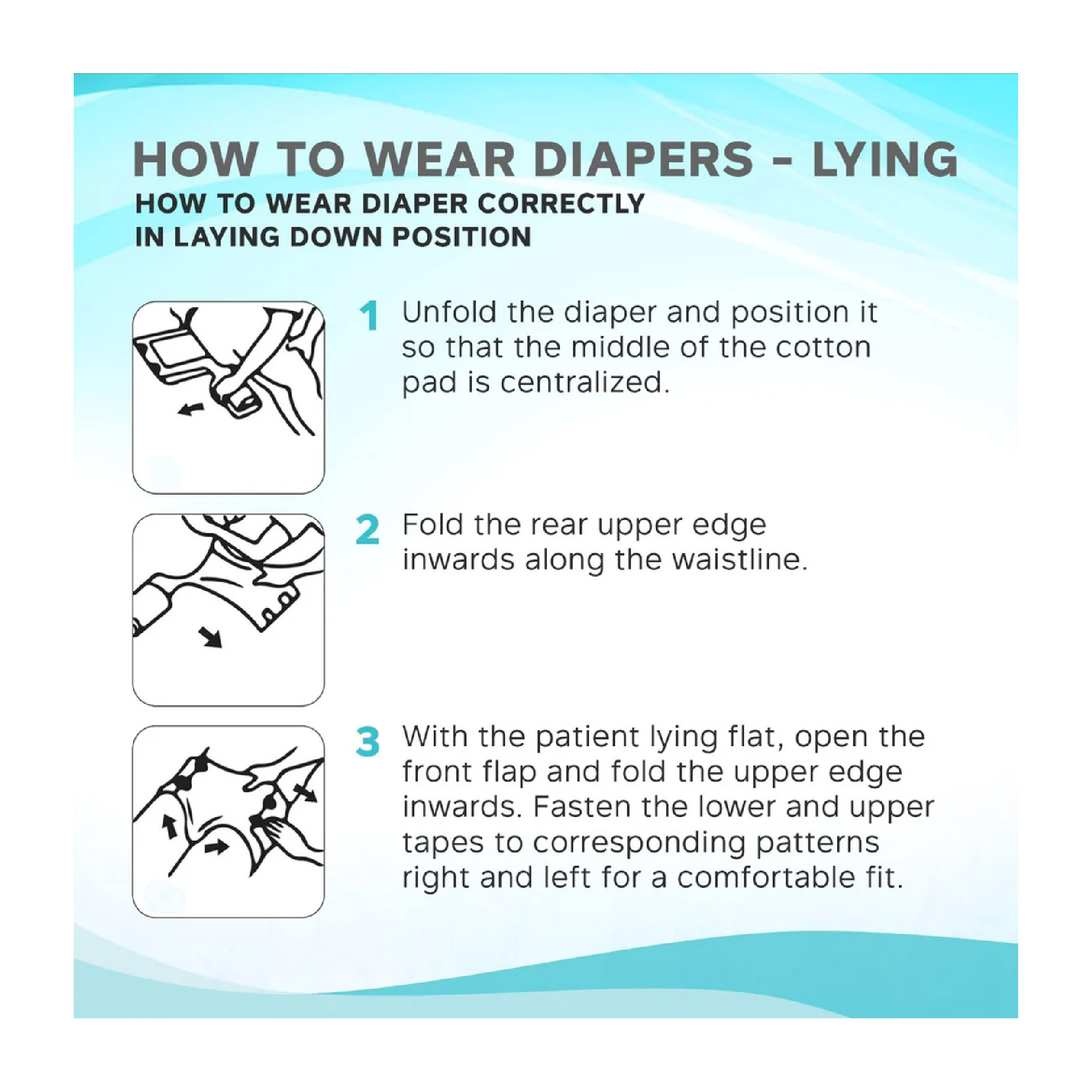 HOW TO WEAR DIAPERS - LYING

HOW TO WEAR DIAPER CORRECTLY IN LAYING DOWN POSITION

1 Unfold the diaper and position it so that the middle of the cotton pad is centralized.

2 Fold the rear upper edge inwards along the waistline.

3 With the patient lying flat, open the front flap and fold the upper edge inwards. Fasten the lower and upper tapes to corresponding patterns right and left for a comfortable fit.