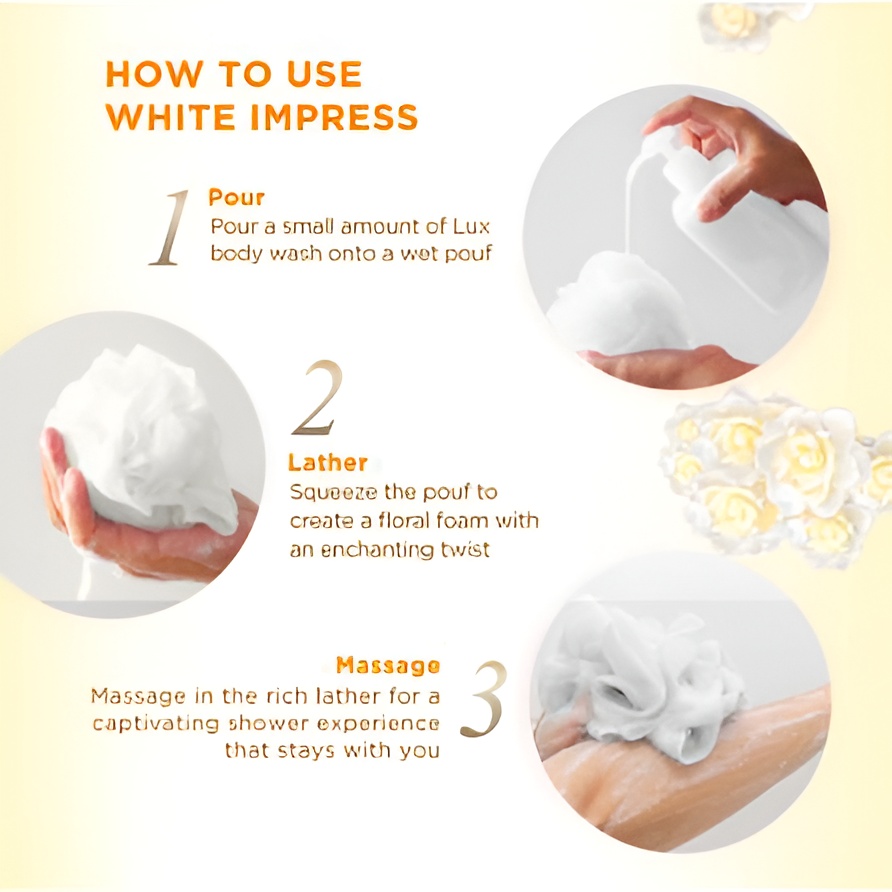 HOW TO USE WHITE IMPRESS

1 Pour
Pour a small amount of Lux body wash onto a wet pouf

2 Lather
Squeeze the pouf to create a floral foam with an enchanting twist

Massage
Massage in the rich lather for a captivating shower experience that stays with you 3