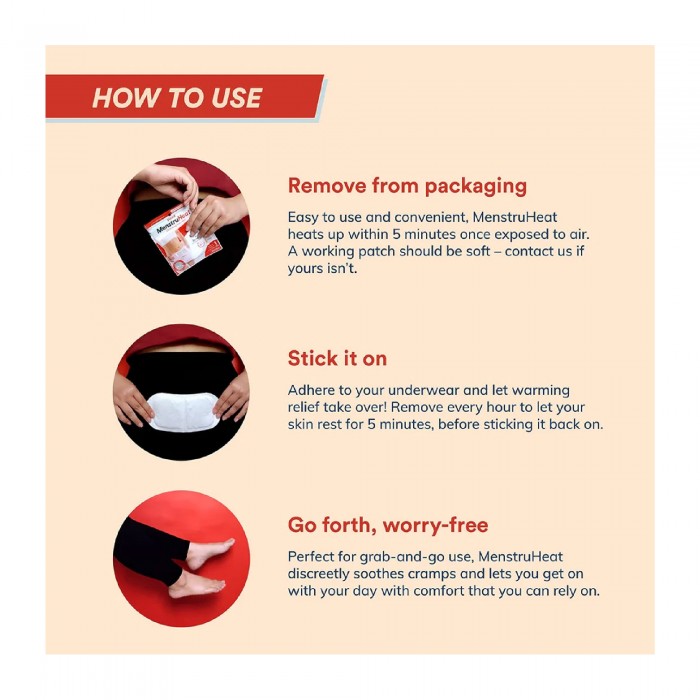 HOW TO USE

MenstruHeat

Remove from packaging

Easy to use and convenient, MenstruHeat heats up within 5 minutes once exposed to air. A working patch should be soft – contact us if yours isn't.

Stick it on

Adhere to your underwear and let warming relief take over! Remove every hour to let your skin rest for 5 minutes, before sticking it back on.

Go forth, worry-free

Perfect for grab-and-go use, MenstruHeat discreetly soothes cramps and lets you get on with your day with comfort that you can rely on.