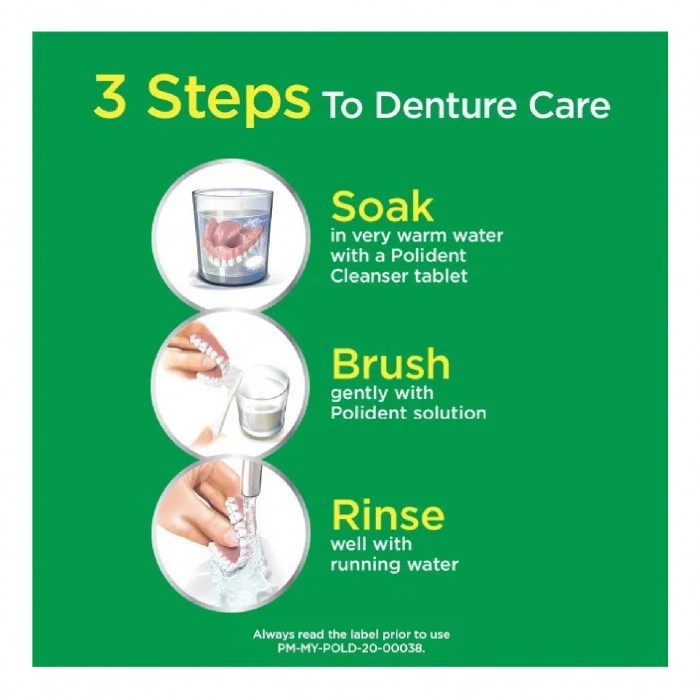 3 Steps To Denture Care

Soak
in very warm water with a Polident Cleanser tablet

Brush
gently with Polident solution

Rinse
well with running water

Always read the label prior to use
PM-MY-POLD-20-00038.