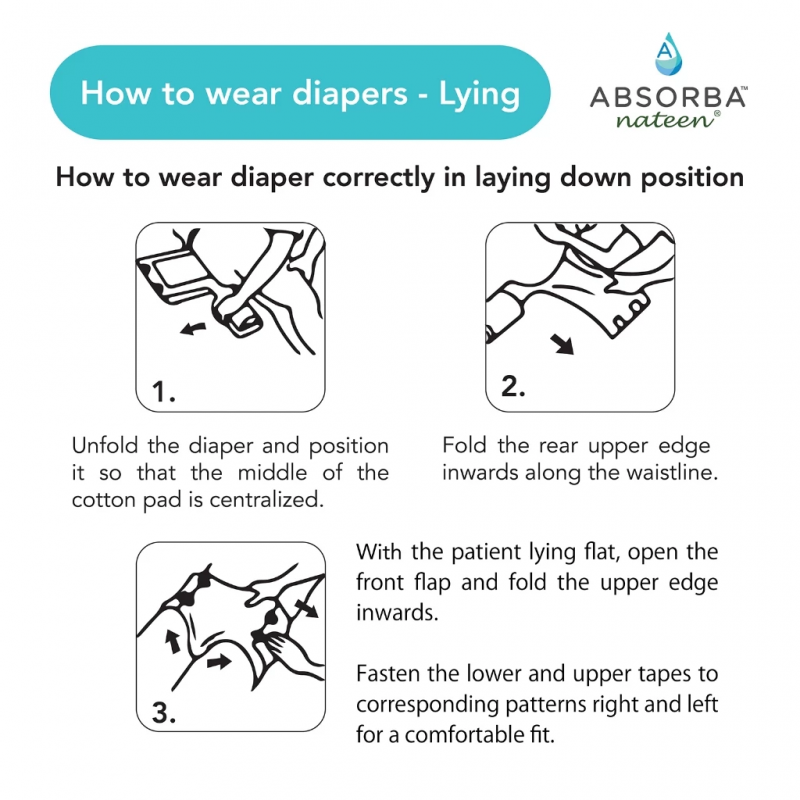 How to wear diapers - Lying

A
ABSORBA™
nateen®

How to wear diaper correctly in laying down position

1.

Unfold the diaper and position it so that the middle of the cotton pad is centralized.

2.

Fold the rear upper edge inwards along the waistline.

3.

With the patient lying flat, open the front flap and fold the upper edge inwards.

Fasten the lower and upper tapes to corresponding patterns right and left for a comfortable fit.