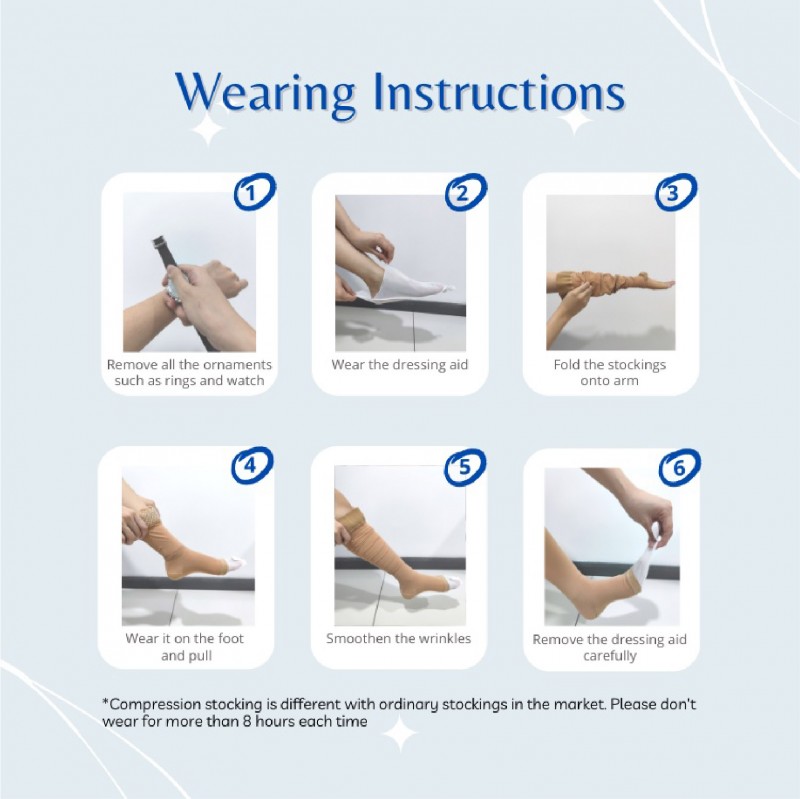 Wearing Instructions

1
Remove all the ornaments such as rings and watch

2
Wear the dressing aid

3
Fold the stockings onto arm

4
Wear it on the foot and pull

5
Smoothen the wrinkles

6
Remove the dressing aid carefully

*Compression stocking is different with ordinary stockings in the market. Please don't wear for more than 8 hours each time