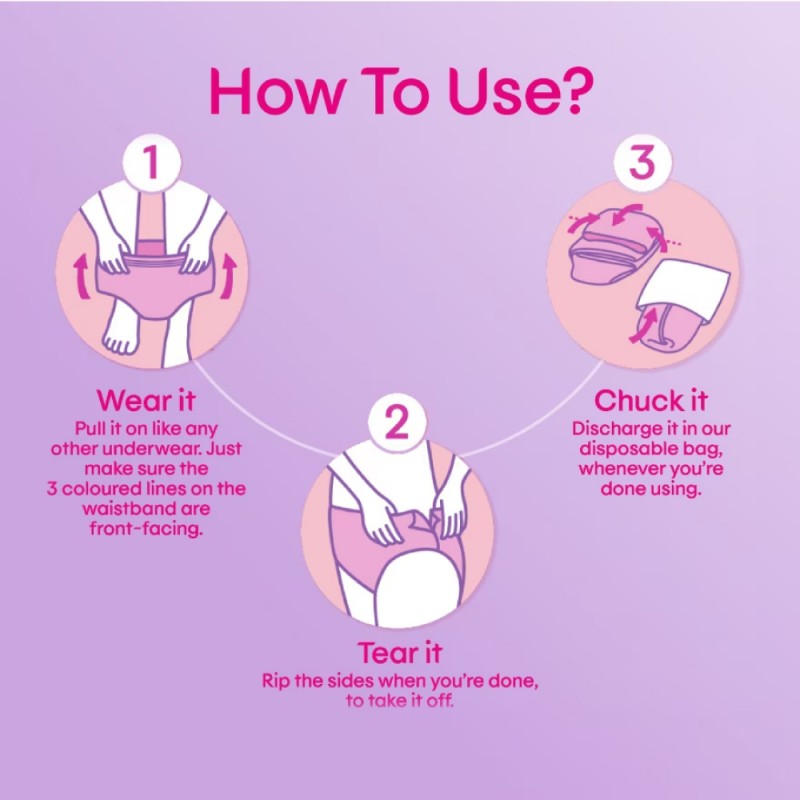 How To Use?

1

Wear it
Pull it on like any other underwear. Just make sure the 3 coloured lines on the waistband are front-facing.

2

Tear it
Rip the sides when you're done, to take it off.

3

Chuck it
Discharge it in our disposable bag, whenever you're done using.