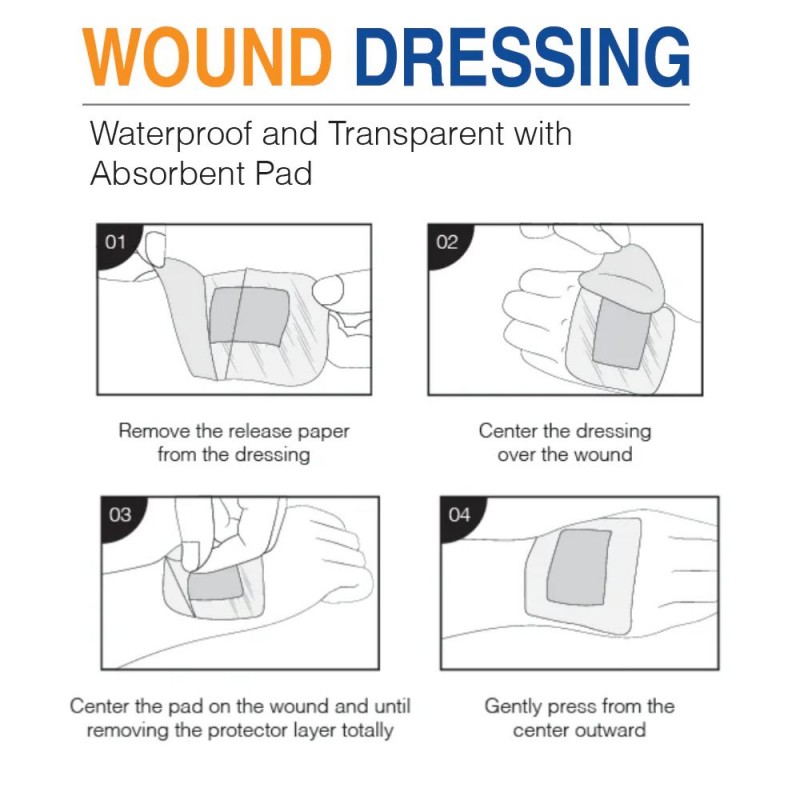 WOUND DRESSING

Waterproof and Transparent with Absorbent Pad

01

Remove the release paper from the dressing

02

Center the dressing over the wound

03

Center the pad on the wound and until removing the protector layer totally

04

Gently press from the center outward