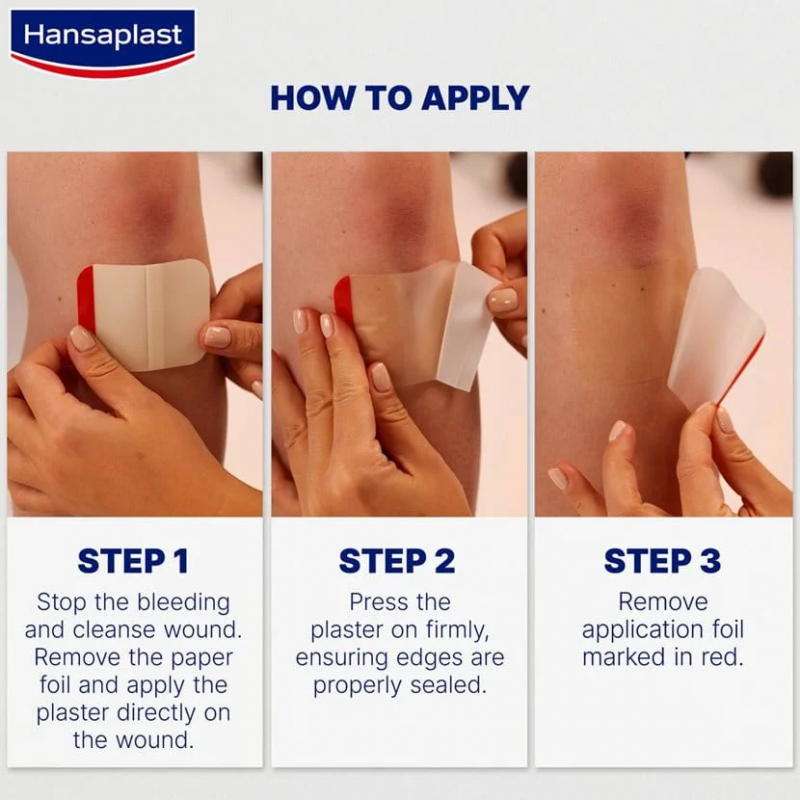 Hansaplast

HOW TO APPLY

STEP 1
Stop the bleeding and cleanse wound. Remove the paper foil and apply the plaster directly on the wound.

STEP 2
Press the plaster on firmly, ensuring edges are properly sealed.

STEP 3
Remove application foil marked in red.