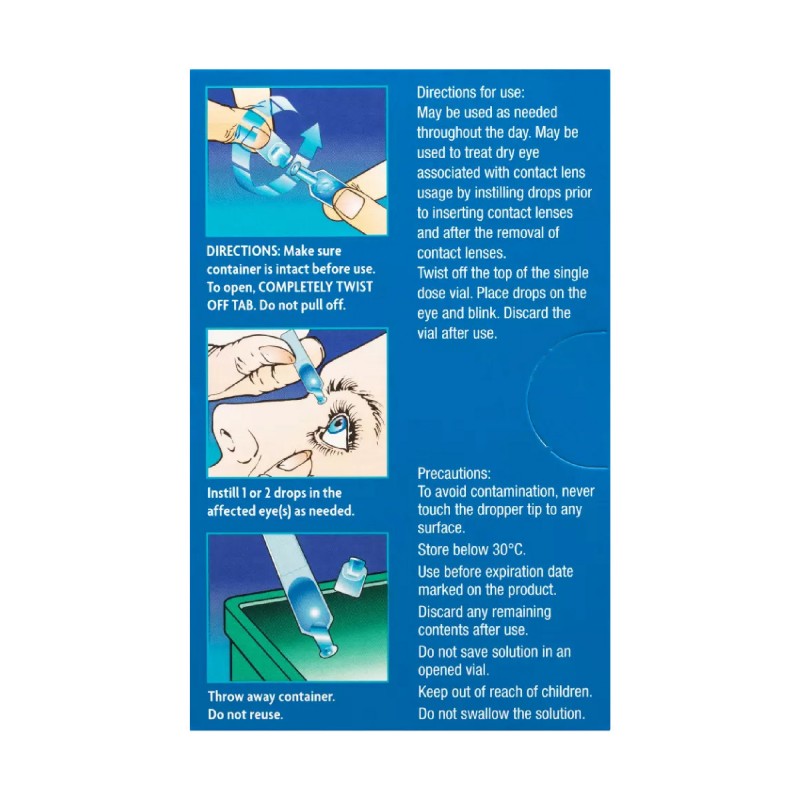 DIRECTIONS: Make sure container is intact before use. To open, COMPLETELY TWIST OFF TAB. Do not pull off.

Instill 1 or 2 drops in the affected eye(s) as needed.

Throw away container. Do not reuse.

Directions for use:
May be used as needed throughout the day. May be used to treat dry eye associated with contact lens usage by instilling drops prior to inserting contact lenses and after the removal of contact lenses.
Twist off the top of the single dose vial. Place drops on the eye and blink. Discard the vial after use.

Precautions:
To avoid contamination, never touch the dropper tip to any surface.
Store below 30°C.
Use before expiration date marked on the product.
Discard any remaining contents after use.
Do not save solution in an opened vial.
Keep out of reach of children.
Do not swallow the solution.