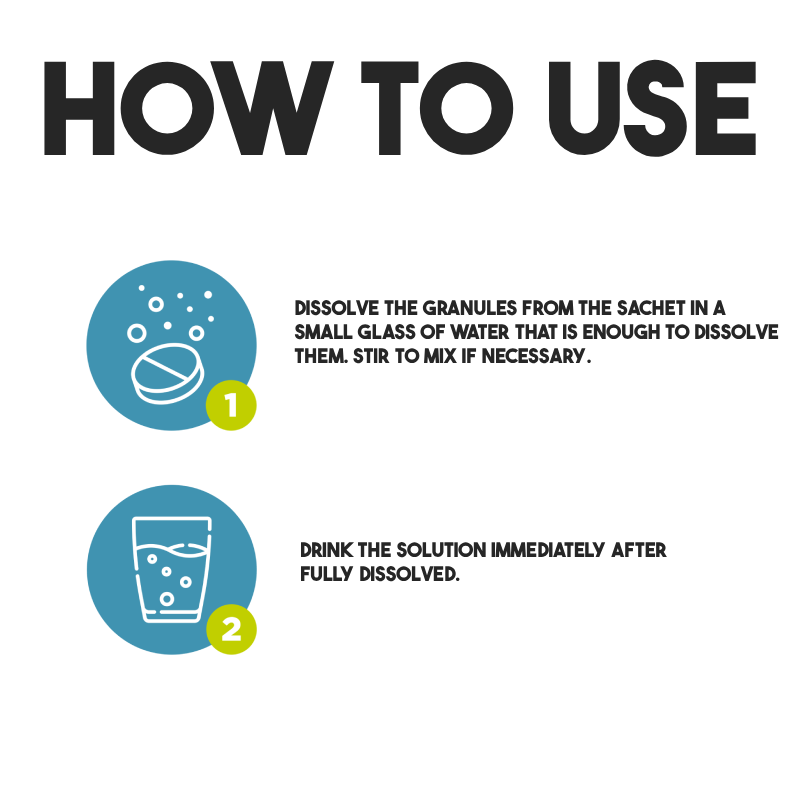 HOW TO USE

1

DISSOLVE THE GRANULES FROM THE SACHET IN A SMALL GLASS OF WATER THAT IS ENOUGH TO DISSOLVE THEM. STIR TO MIX IF NECESSARY.

2

DRINK THE SOLUTION IMMEDIATELY AFTER FULLY DISSOLVED.