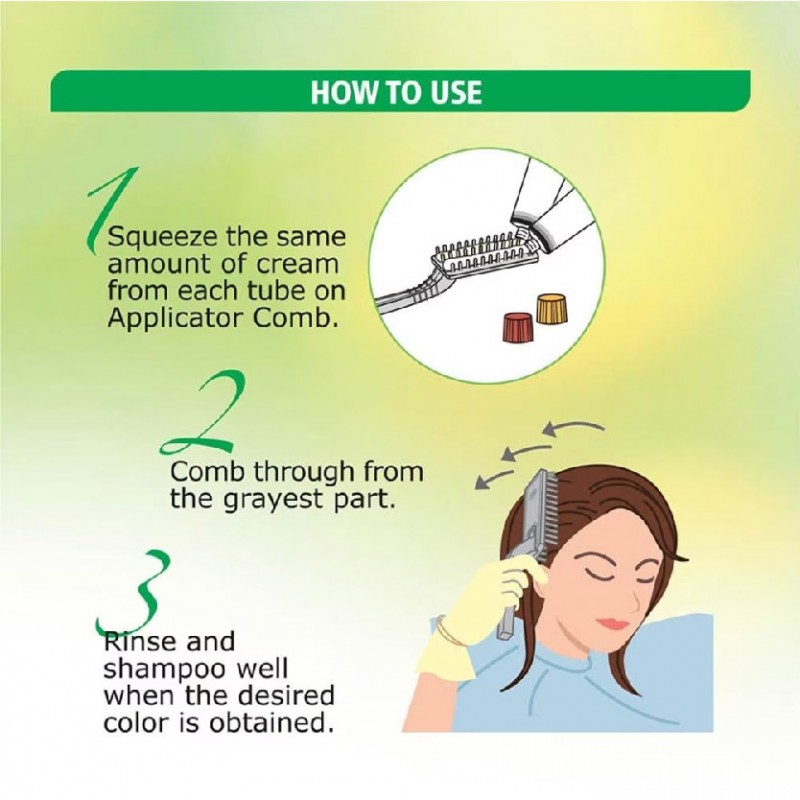 HOW TO USE

1 Squeeze the same amount of cream from each tube on Applicator Comb.

2 Comb through from the grayest part.

3 Rinse and shampoo well when the desired color is obtained.