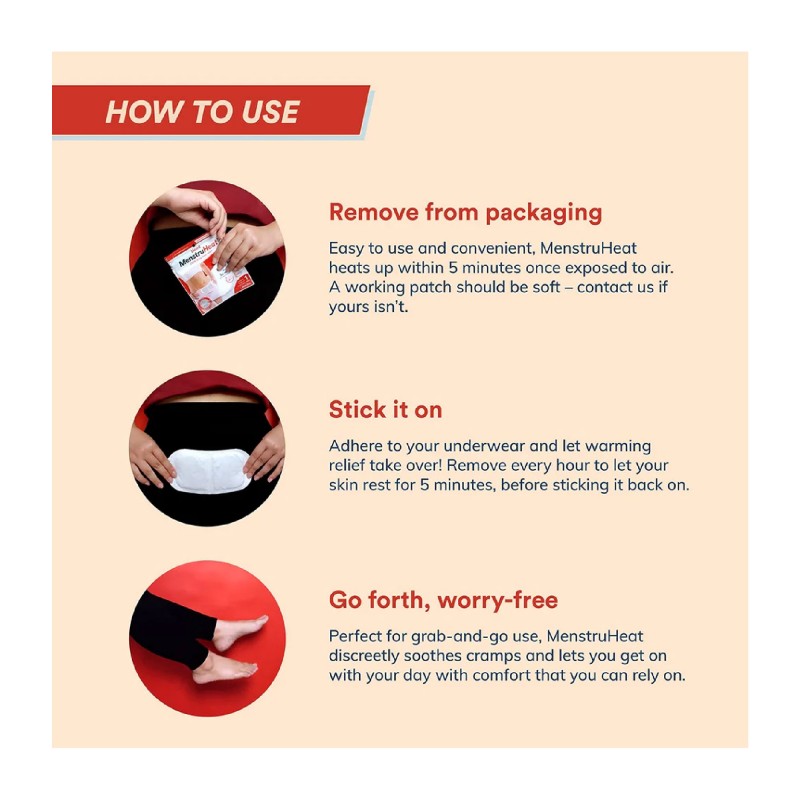 HOW TO USE

MenstruHeat

Remove from packaging

Easy to use and convenient, MenstruHeat heats up within 5 minutes once exposed to air. A working patch should be soft – contact us if yours isn't.

Stick it on

Adhere to your underwear and let warming relief take over! Remove every hour to let your skin rest for 5 minutes, before sticking it back on.

Go forth, worry-free

Perfect for grab-and-go use, MenstruHeat discreetly soothes cramps and lets you get on with your day with comfort that you can rely on.