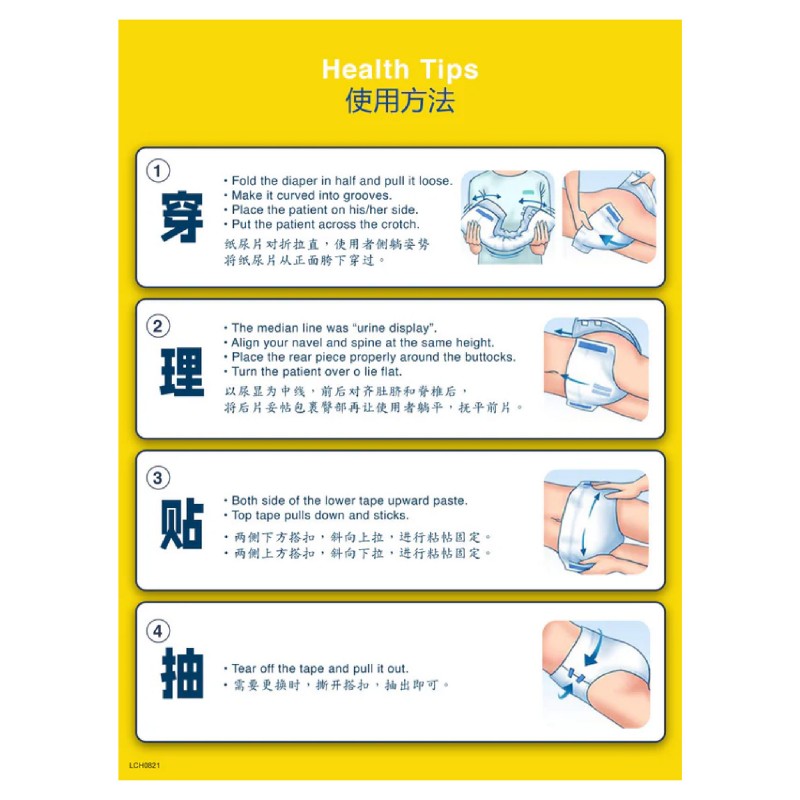 Health Tips
使用方法

①
穿
• Fold the diaper in half and pull it loose.
• Make it curved into grooves.
• Place the patient on his/her side.
• Put the patient across the crotch.
纸尿片对折拉直，使用者侧躺姿势
将纸尿片从正面胯下穿过。

②
理
• The median line was "urine display".
• Align your navel and spine at the same height.
• Place the rear piece properly around the buttocks.
• Turn the patient over o lie flat.
以尿显为中线，前后对齐肚脐和脊椎后，
将后片妥帖包裹臀部再让使用者躺平，抚平前片。

③
贴
• Both side of the lower tape upward paste.
• Top tape pulls down and sticks.
• 两侧下方搭扣，斜向上拉，进行粘帖固定。
• 两侧上方搭扣，斜向下拉，进行粘帖固定。

④
抽
• Tear off the tape and pull it out.
• 需要更换时，撕开搭扣，抽出即可。

LCH0821