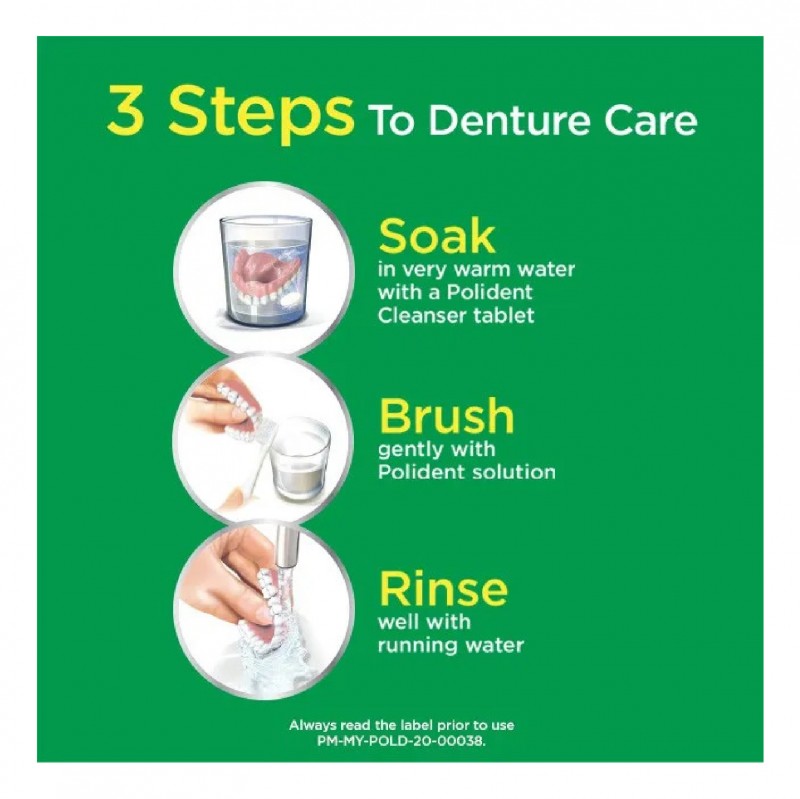 3 Steps To Denture Care

Soak
in very warm water with a Polident Cleanser tablet

Brush
gently with Polident solution

Rinse
well with running water

Always read the label prior to use
PM-MY-POLD-20-00038.